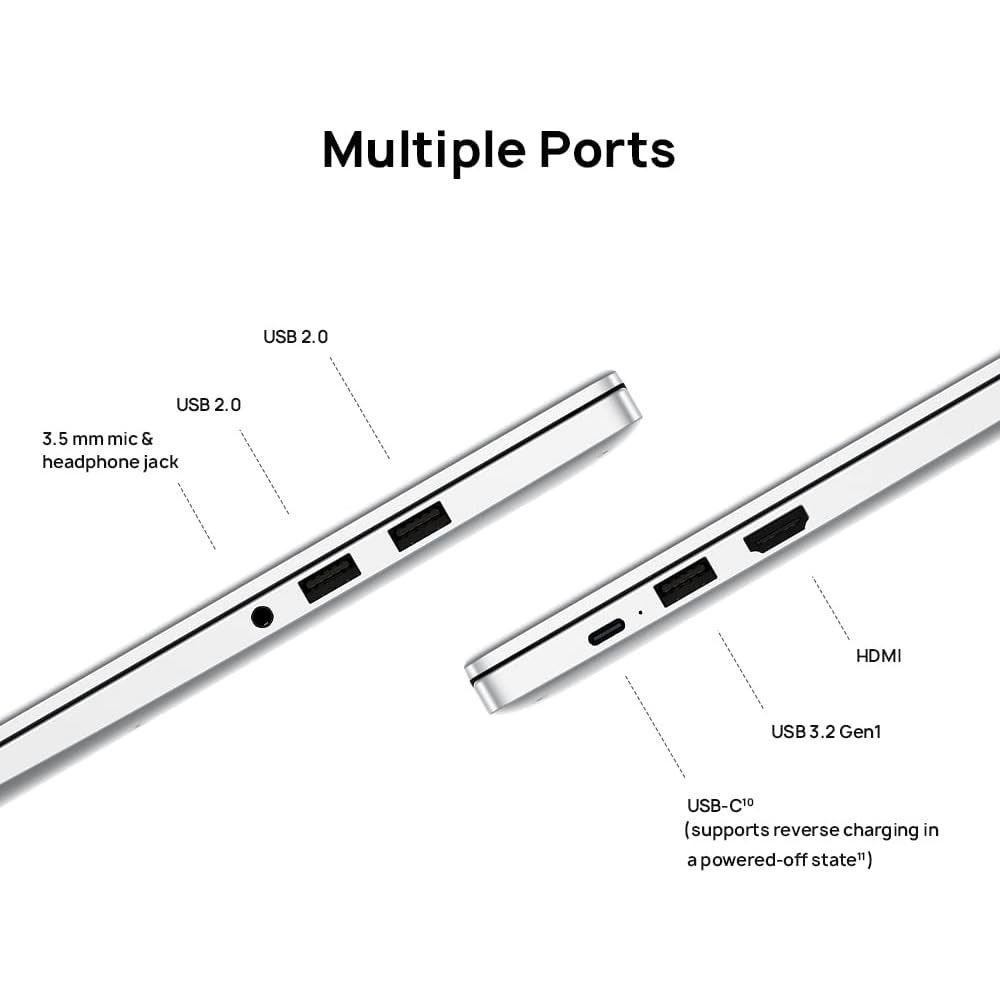 Multiple Ports

USB 2.0

USB 2.0

3.5 mm mic & headphone jack

HDMI

USB 3.2 Gen1

USB-C$^{10}$
(supports reverse charging in a powered-off state$^{11}$)